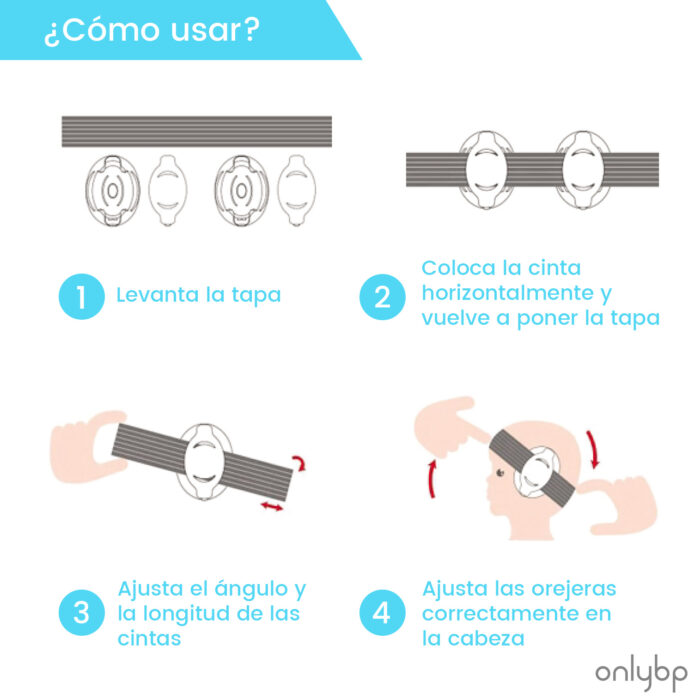 ¿Cómo usar?

1 Levanta la tapa

2 Coloca la cinta horizontalmente y vuelve a poner la tapa

3 Ajusta el ángulo y la longitud de las cintas

4 Ajusta las orejeras correctamente en la cabeza

onlybp